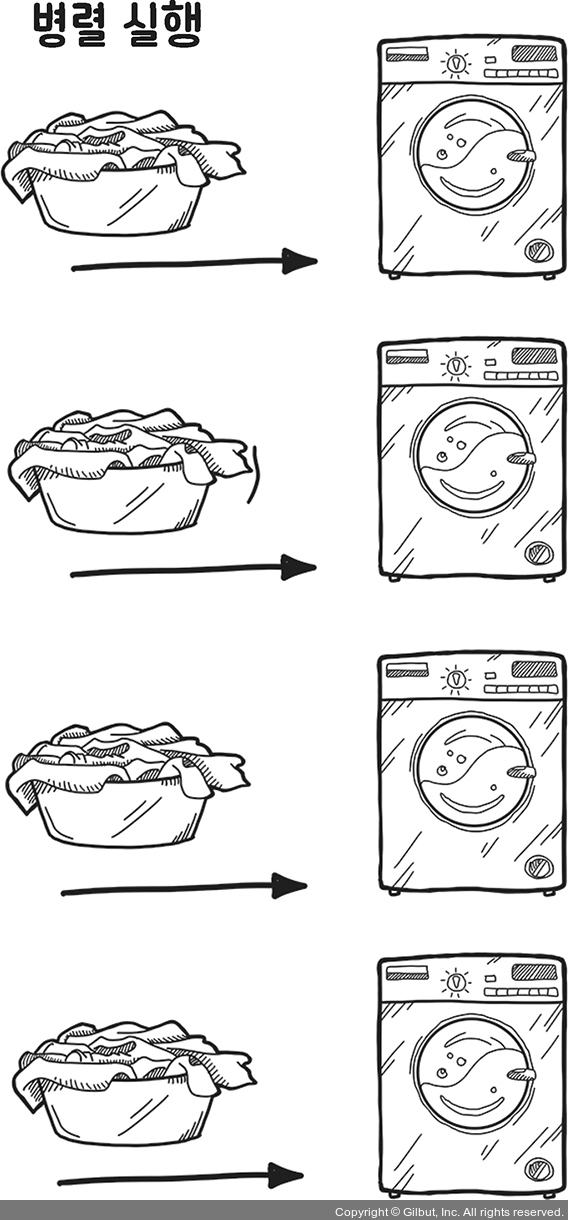 병렬 실행

Copyright © Gilbut, Inc. All rights reserved.